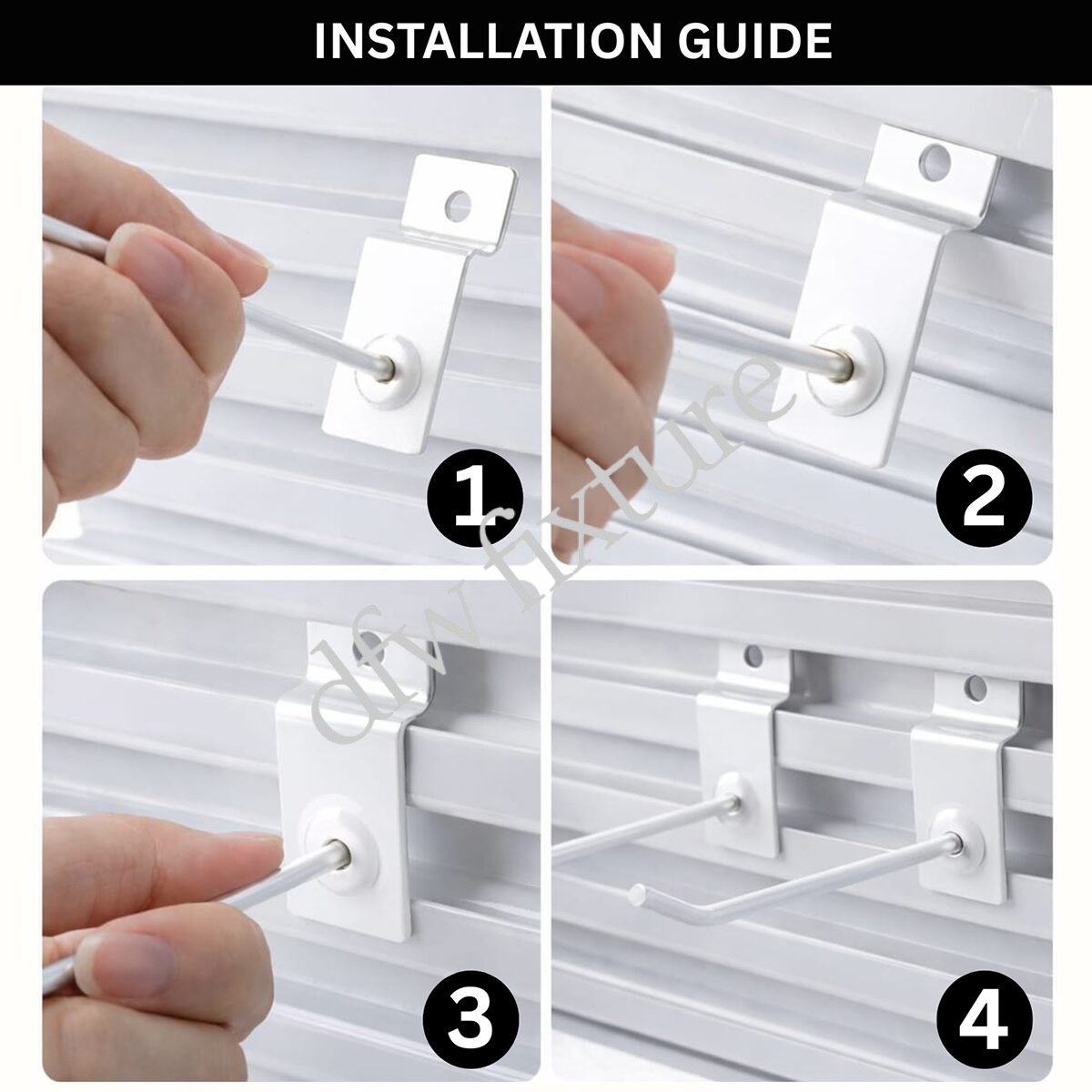 INSTALLATION GUIDE

1

2

3

4

dfw fixture